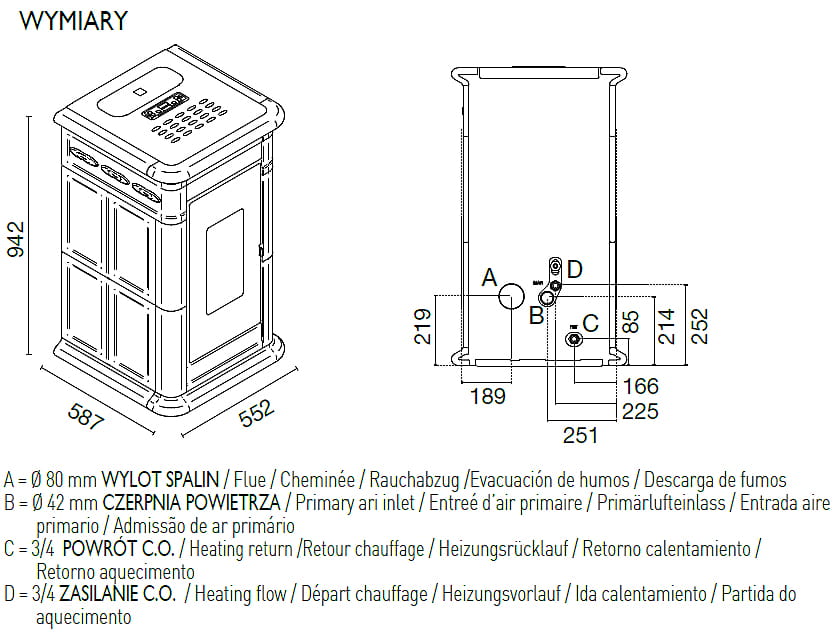 WYMIARY

942

587

552

A

D

B

C

219

85

214

252

189

166

225

251

A = Ø 80 mm WYLOT SPALIN / Flue / Cheminée / Rauchabzug /Evacuación de humos / Descarga de fumos
B = Ø 42 mm CZERPNIA POWIETRZA / Primary ari inlet / Entreé d'air primaire / Primärlufteinlass / Entrada aire primario / Admissão de ar primário
C = 3/4 POWRÓT C.O. / Heating return /Retour chauffage / Heizungsrücklauf / Retorno calentamiento / Retorno aquecimento
D = 3/4 ZASILANIE C.O. / Heating flow / Départ chauffage / Heizungsvorlauf / Ida calentamiento / Partida do aquecimento