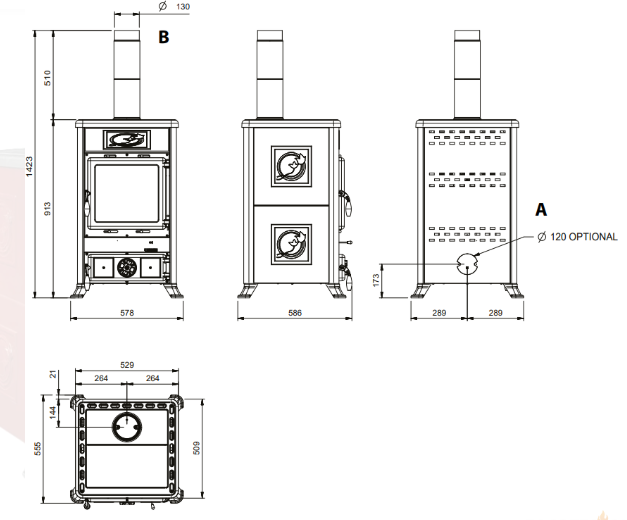 Ø 130

B

510

1423

913

578

586

A

Ø 120 OPTIONAL

173

289

289

529

264

264

21

144

555

509