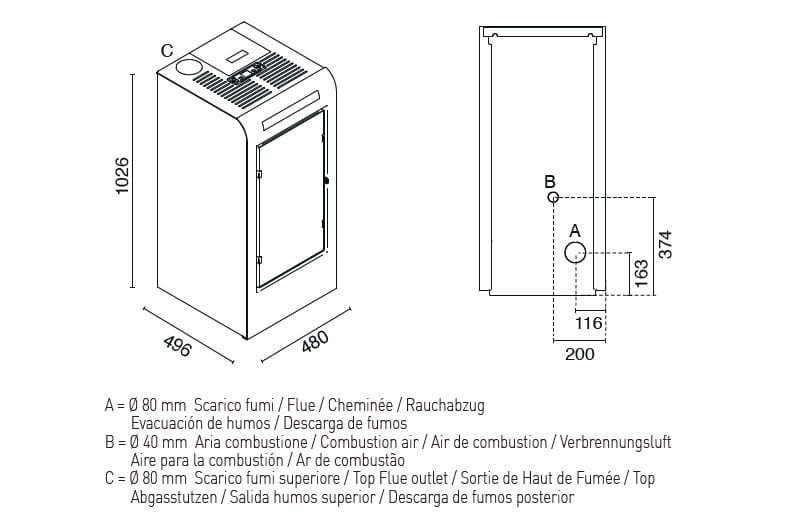 C

1026

496

480

B

A

374

163

116

200

A = Ø 80 mm Scarico fumi / Flue / Cheminée / Rauchabzug
Evacuación de humos / Descarga de fumos
B = Ø 40 mm Aria combustione / Combustion air / Air de combustion / Verbrennungsluft
Aire para la combustión / Ar de combustão
C = Ø 80 mm Scarico fumi superiore / Top Flue outlet / Sortie de Haut de Fumée / Top Abgasstutzen / Salida humos superior / Descarga de fumos posterior