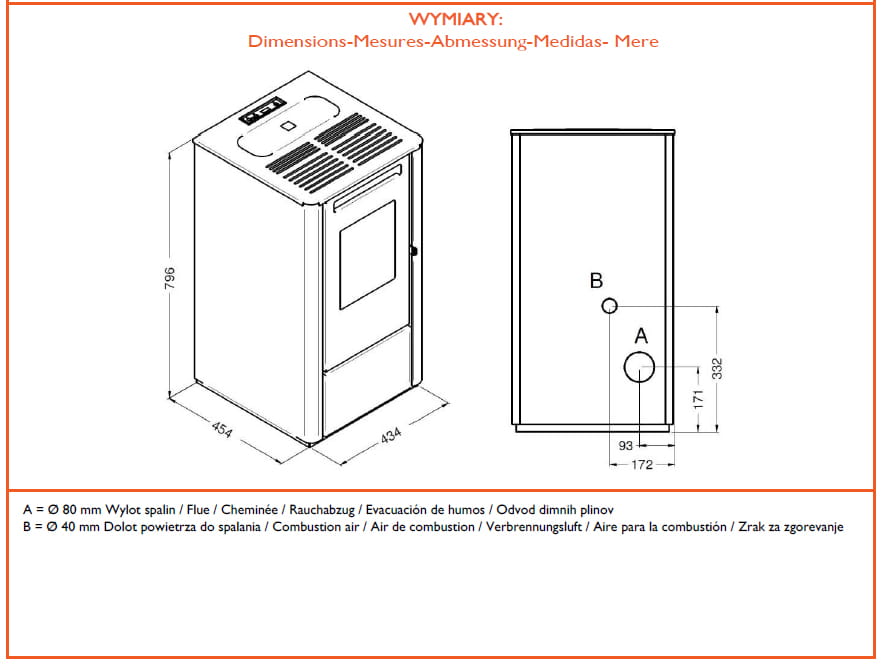 WYMIARY:
Dimensions-Mesures-Abmessung-Medidas- Mere

796

454

434

B

A

332

171

93

172

A = Ø 80 mm Wylot spalin / Flue / Cheminée / Rauchabzug / Evacuación de humos / Odvod dimnih plinov
B = Ø 40 mm Dolot powietrza do spalania / Combustion air / Air de combustion / Verbrennungsluft / Aire para la combustión / Zrak za zgorevanje